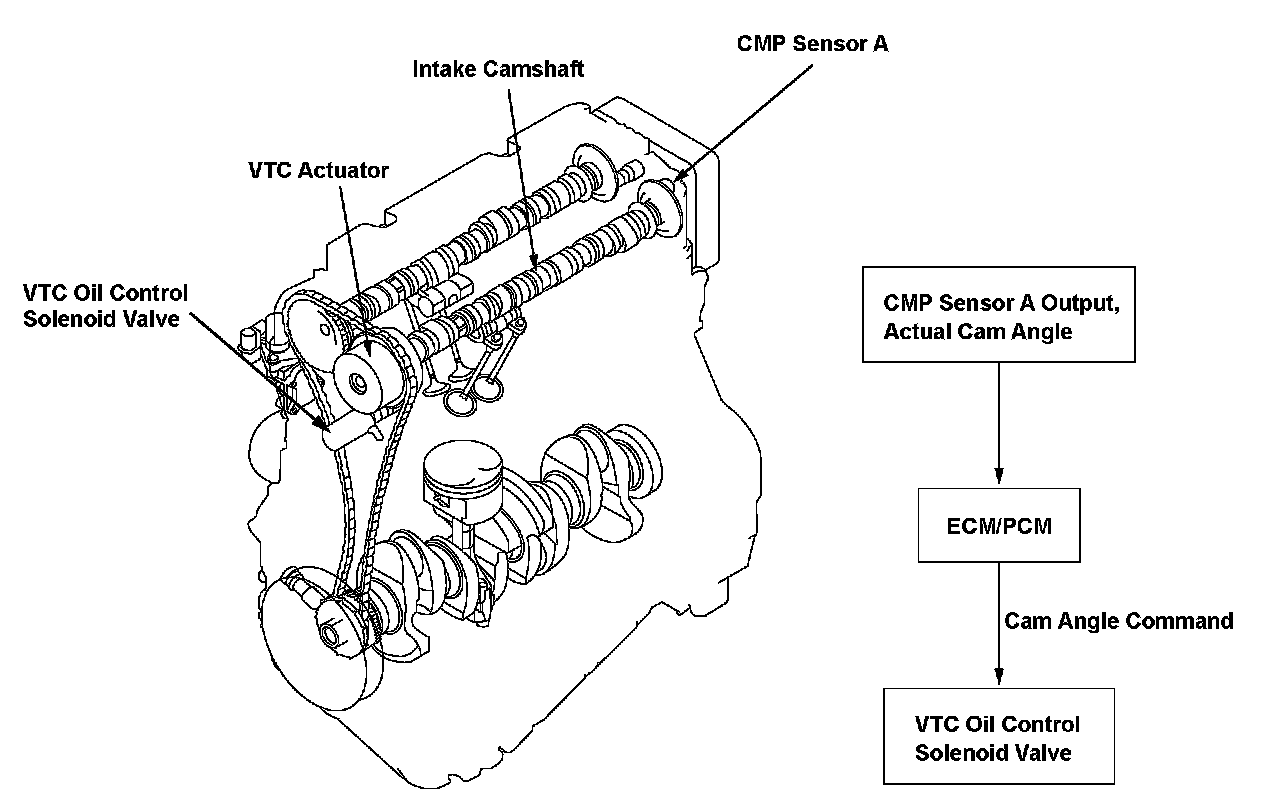 CMP Sensor A

Intake Camshaft

VTC Actuator

VTC Oil Control Solenoid Valve

CMP Sensor A Output, Actual Cam Angle

ECM/PCM

Cam Angle Command

VTC Oil Control Solenoid Valve