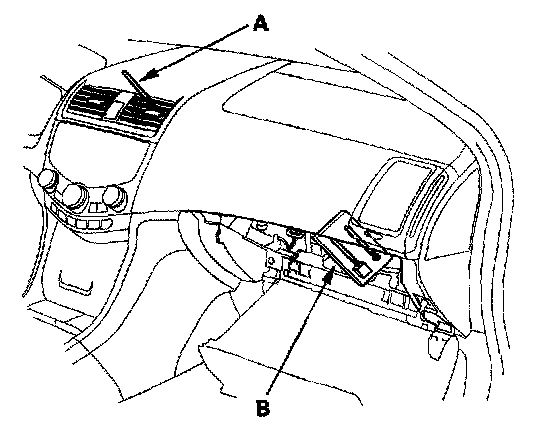 A

B