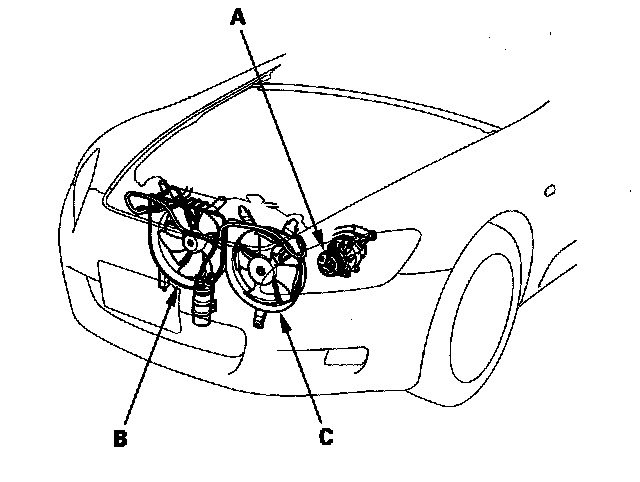 A

B

C