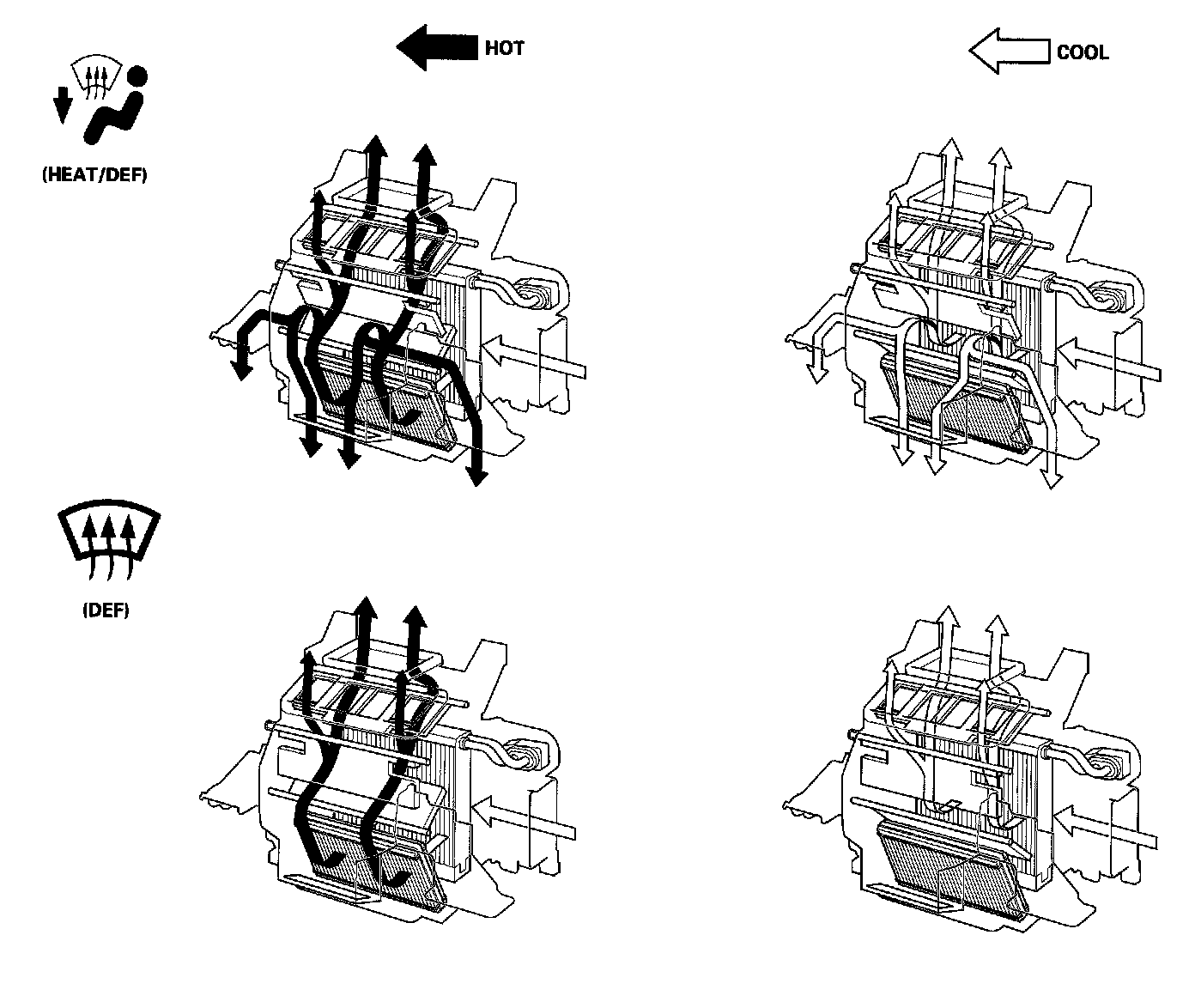 HOT

COOL

(HEAT/DEF)

(DEF)