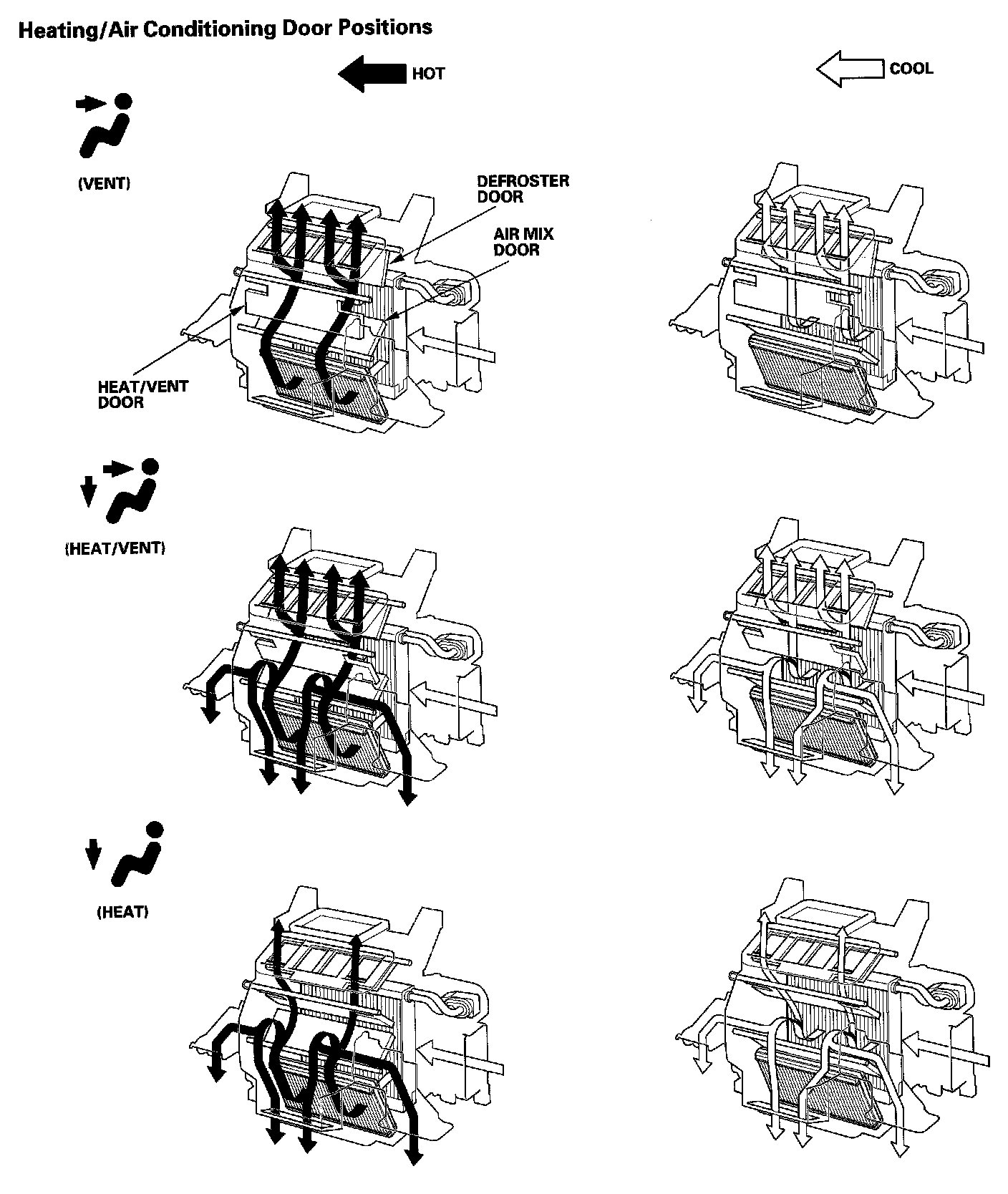 Heating/Air Conditioning Door Positions

HOT

COOL

(VENT)

DEFROSTER DOOR

AIR MIX DOOR

HEAT/VENT DOOR

(HEAT/VENT)

(HEAT)