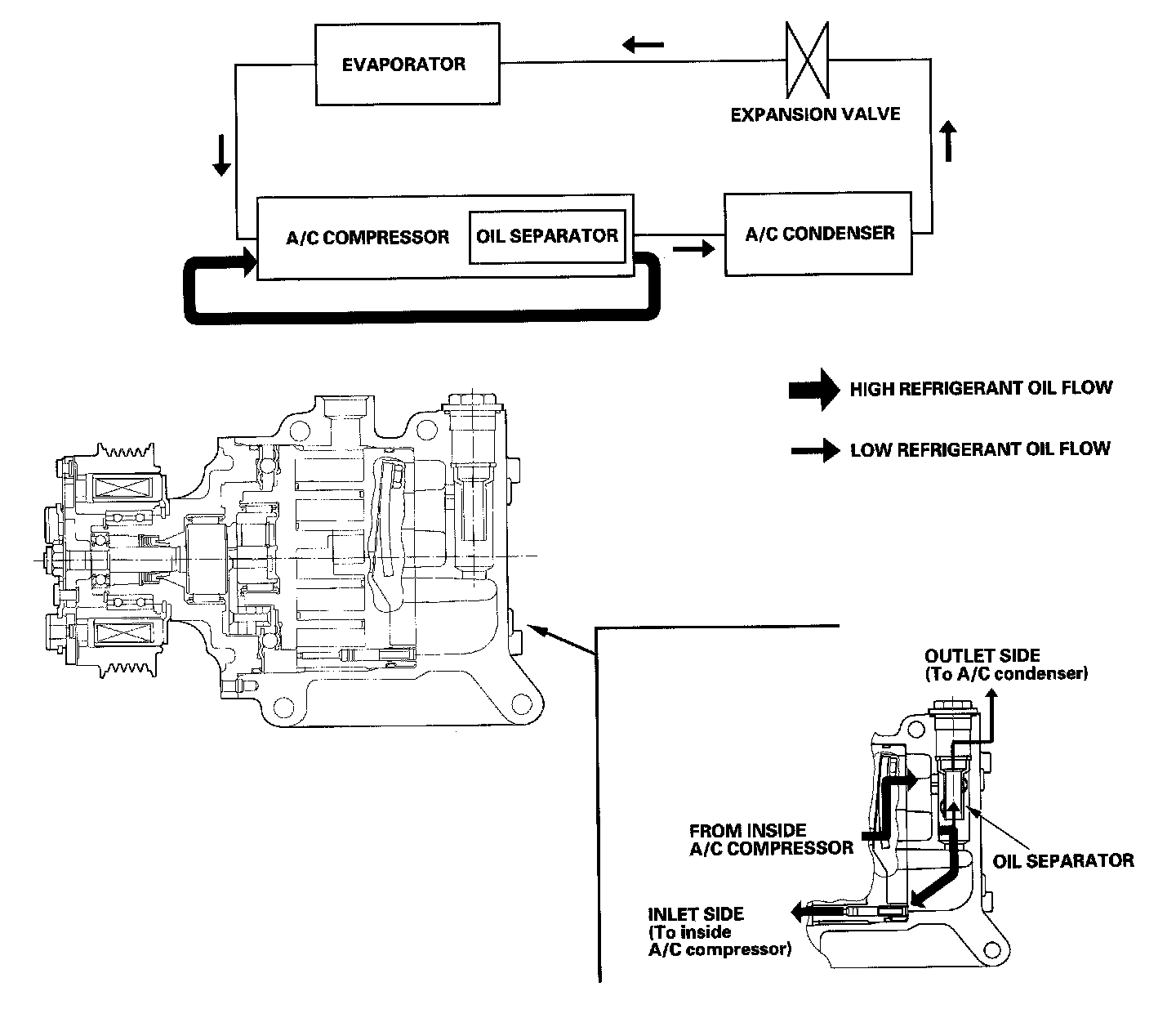 EVAPORATOR

EXPANSION VALVE

A/C COMPRESSOR

OIL SEPARATOR

A/C CONDENSER

HIGH REFRIGERANT OIL FLOW

LOW REFRIGERANT OIL FLOW

OUTLET SIDE
(To A/C condenser)

FROM INSIDE
A/C COMPRESSOR

OIL SEPARATOR

INLET SIDE
(To inside
A/C compressor)