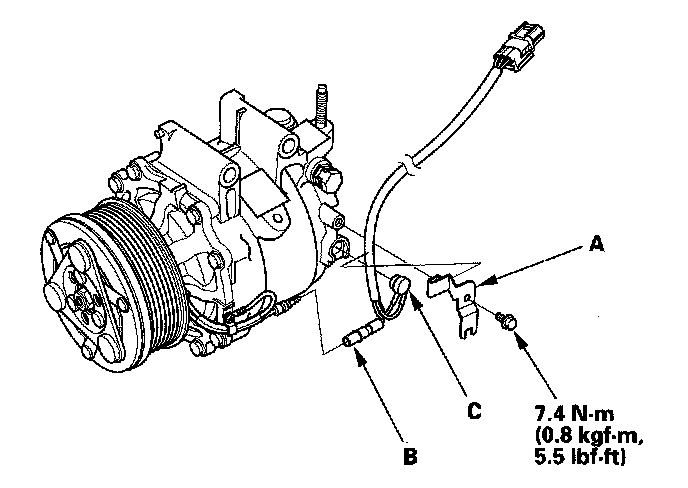 A

C

B

7.4 N·m
(0.8 kgf·m,
5.5 lbf·ft)