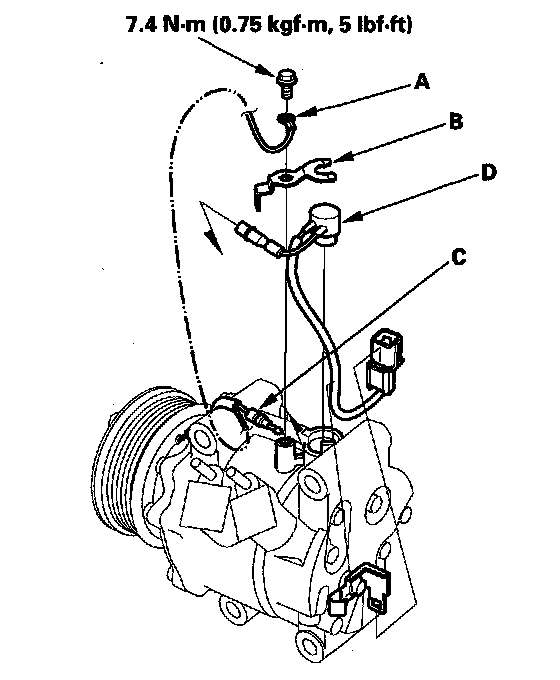 7.4 N·m (0.75 kgf·m, 5 lbf·ft)

A

B

D

C