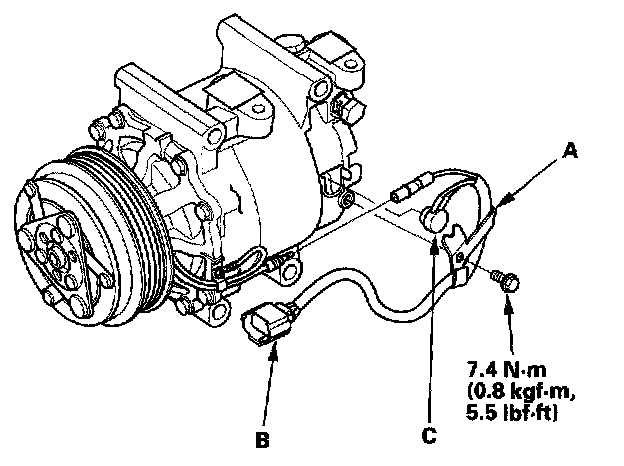 A

7.4 N·m (0.8 kgf·m, 5.5 lbf·ft)

B

C