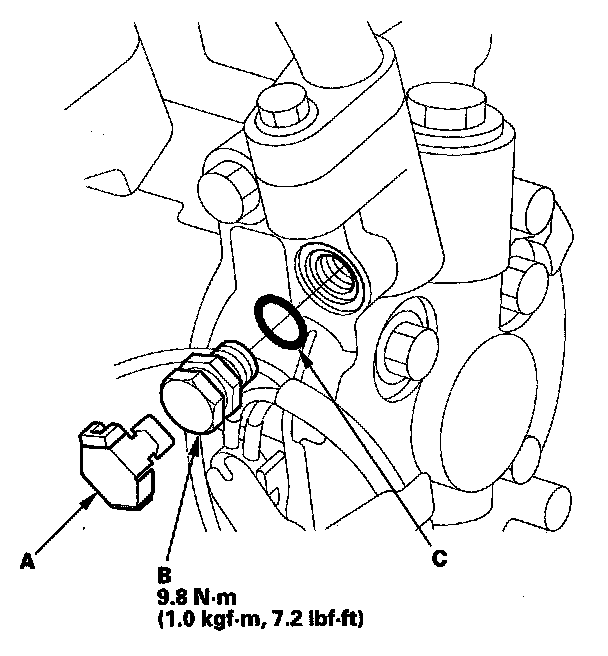 A

B
9.8 N·m
(1.0 kgf·m, 7.2 lbf·ft)

C