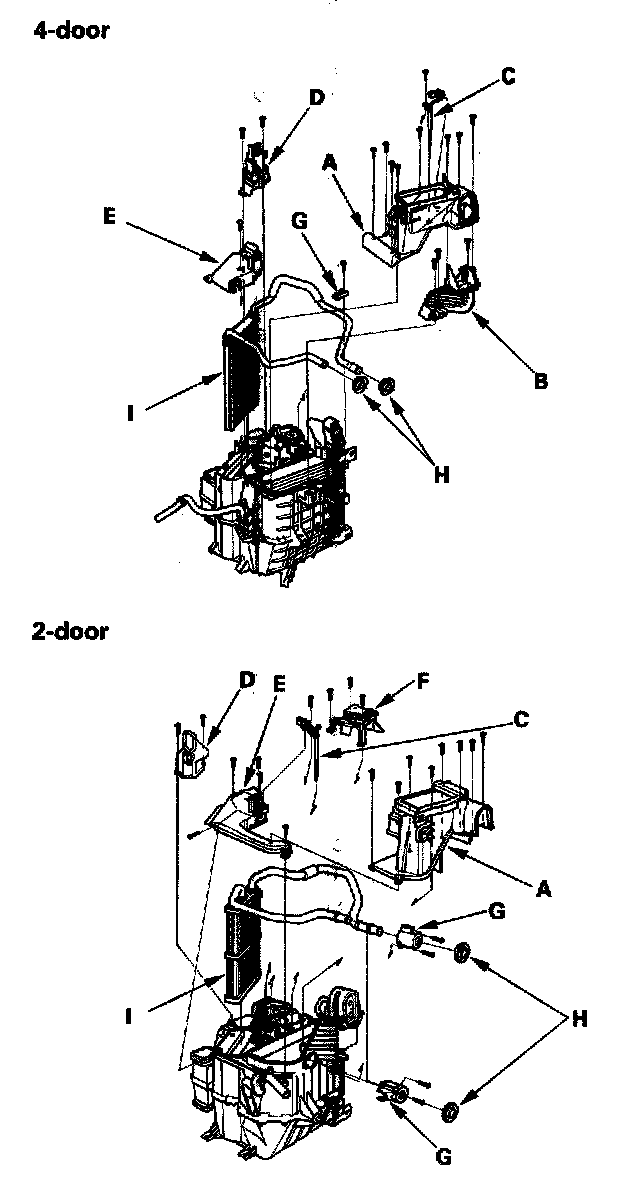 4-door

D
C
A
E
G
B
I
H

2-door

D
E
F
C
A
G
I
H
G