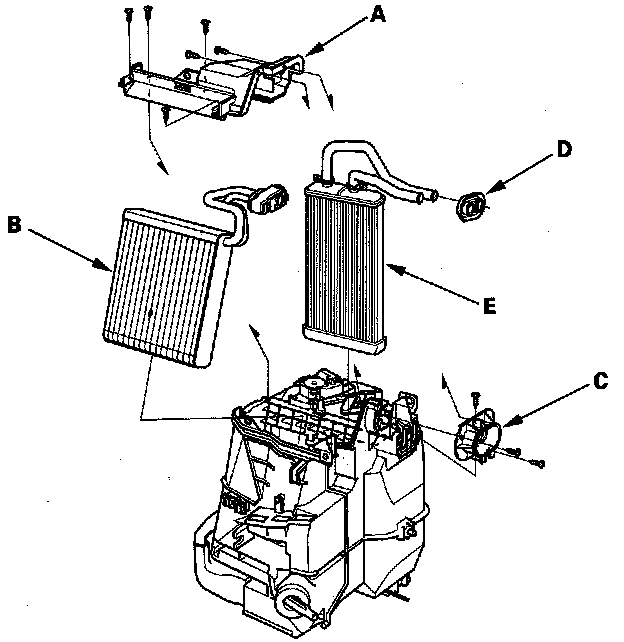 A
D
B
E
C