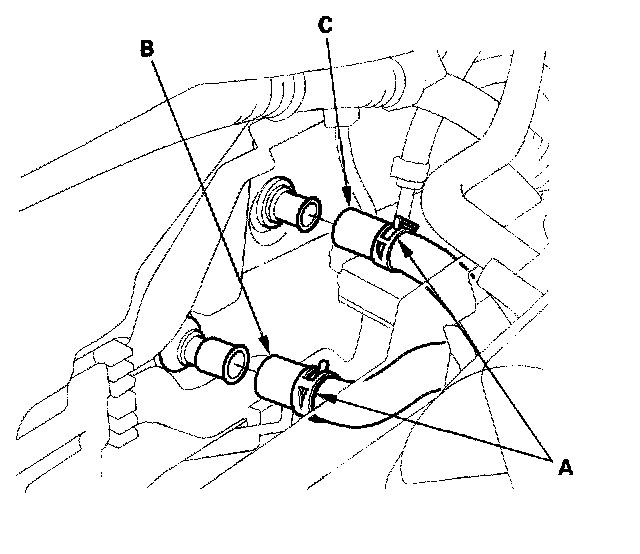 C
B
A