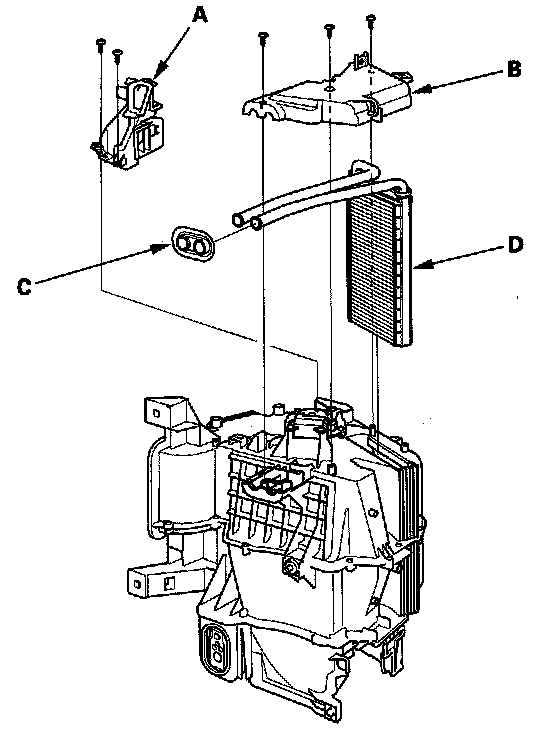 A
B
C
D