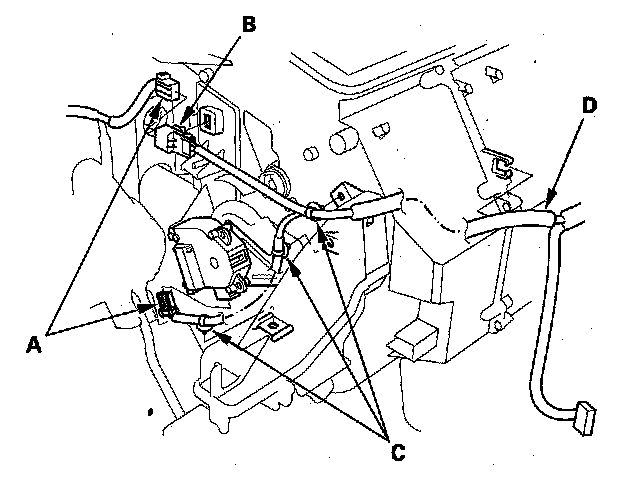 B
D
A
C