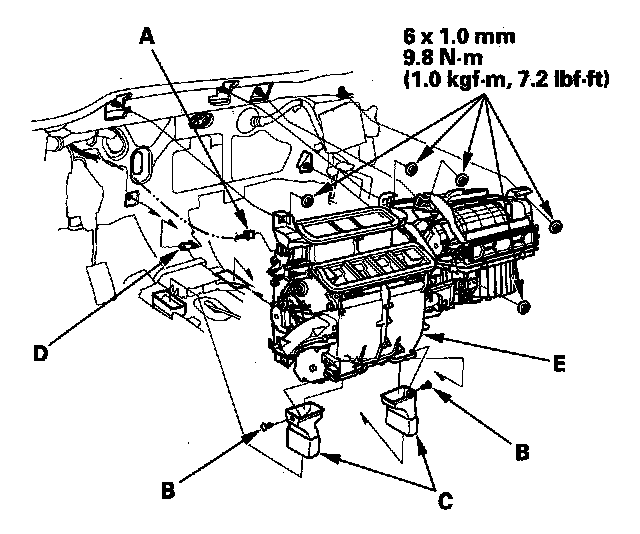 A

6 x 1.0 mm
9.8 N·m
(1.0 kgf·m, 7.2 lbf·ft)

D

E

B

B

C