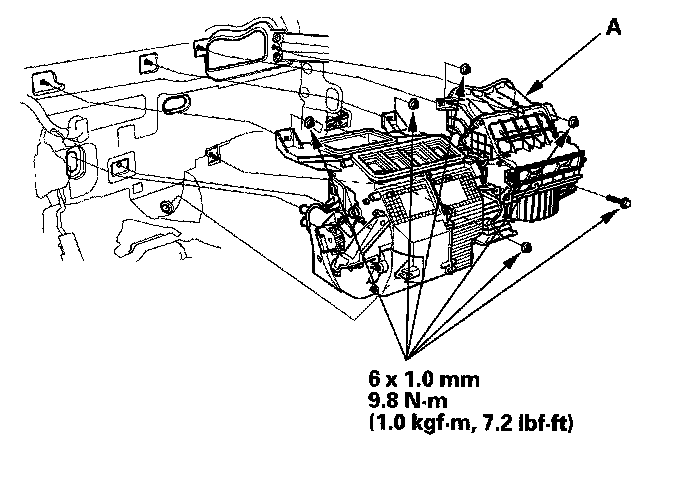 A

6 x 1.0 mm
9.8 N·m
(1.0 kgf·m, 7.2 lbf·ft)