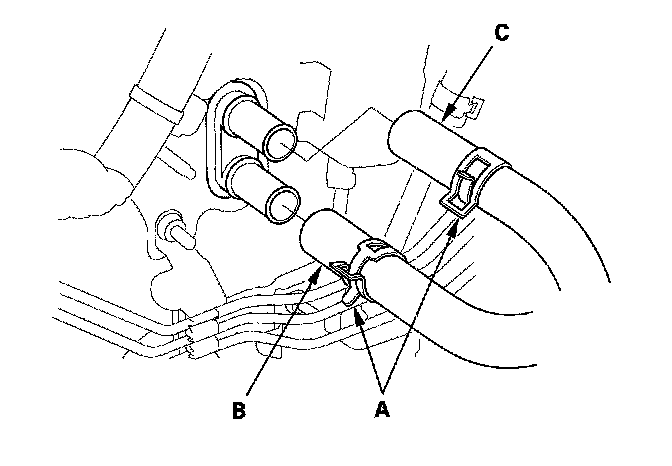 C

B

A