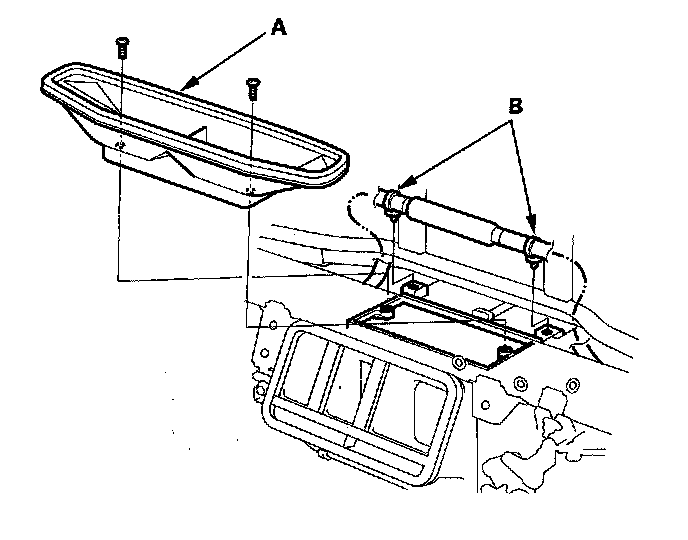 A

B