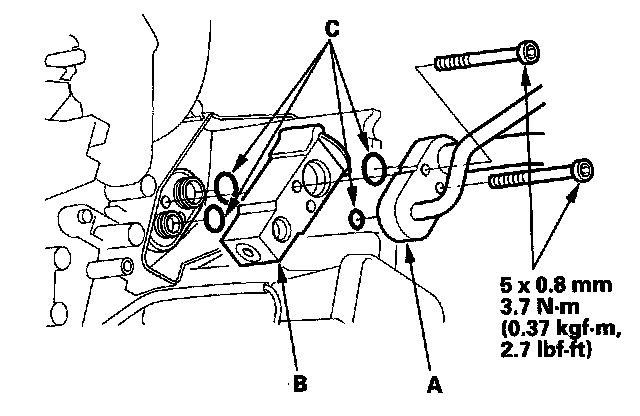 C

5 x 0.8 mm
3.7 N·m
(0.37 kgf·m,
2.7 lbf·ft)

B

A