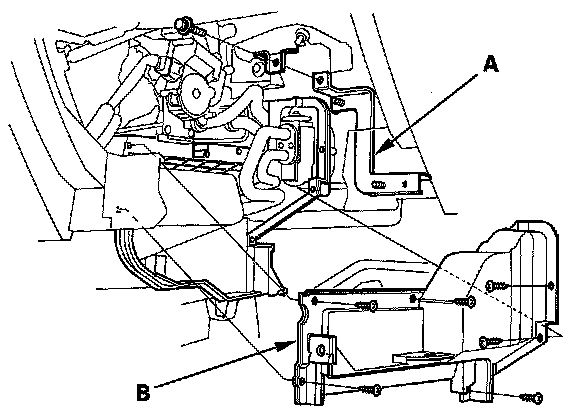 A

B