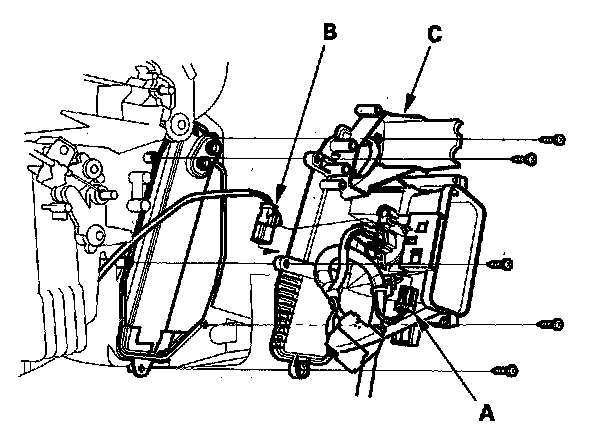 B
C
A