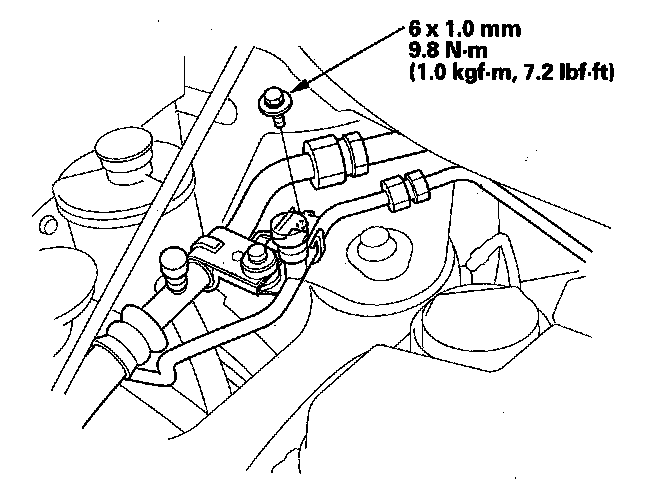 6 x 1.0 mm
9.8 N·m
(1.0 kgf·m, 7.2 lbf·ft)