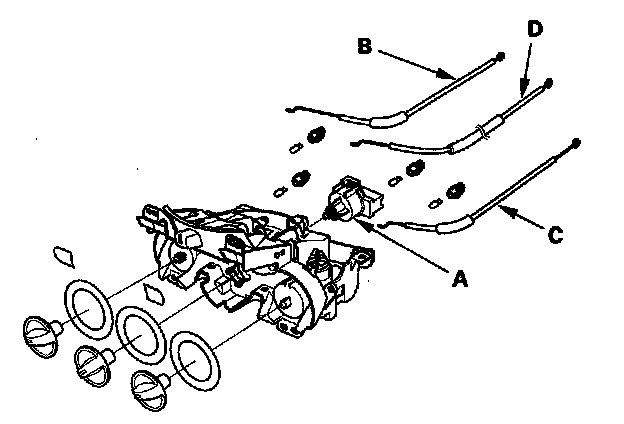 B
D
C
A