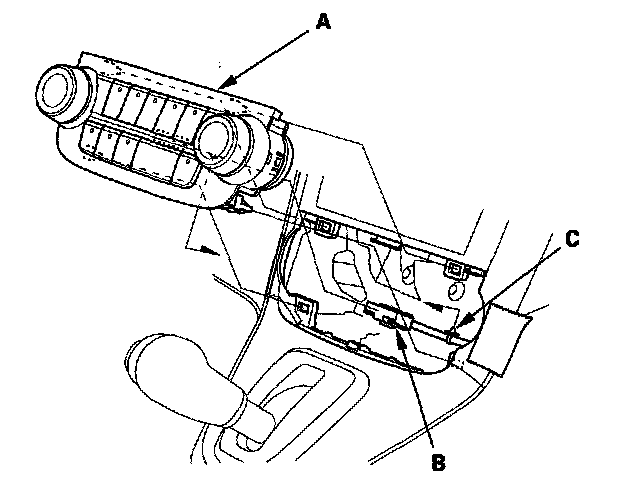 A
C
B