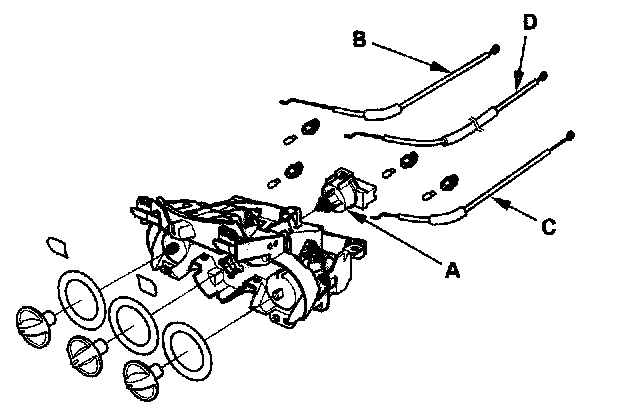 B
D
C
A