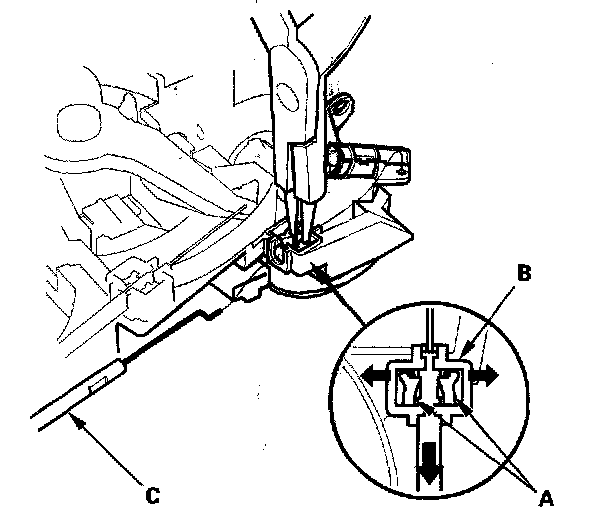 B

C

A