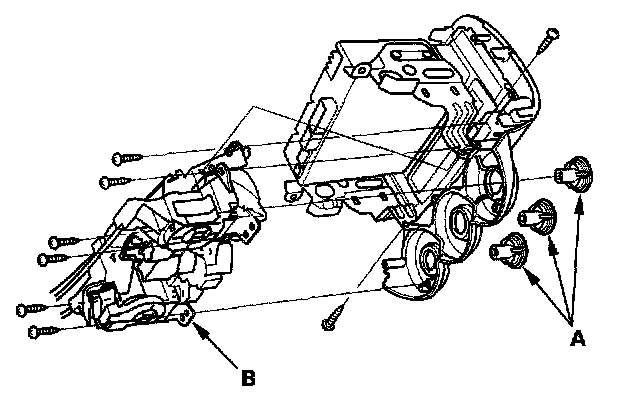 A

B