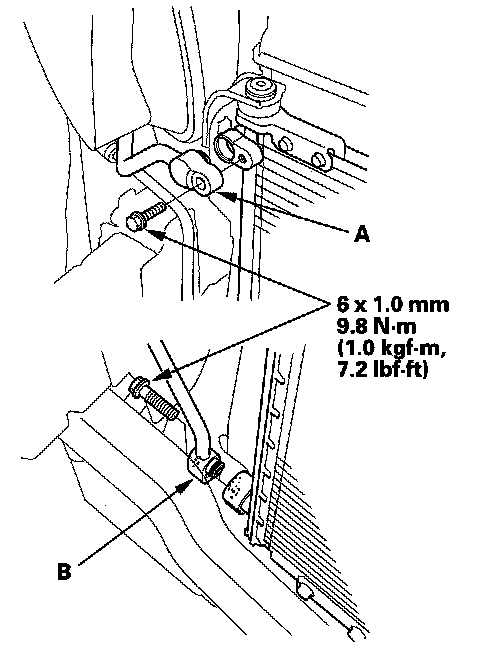 A

6 x 1.0 mm
9.8 N·m
(1.0 kgf·m,
7.2 lbf·ft)

B