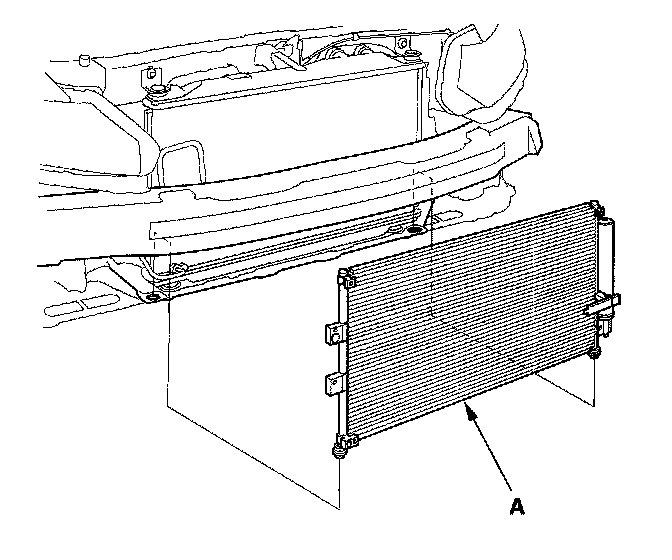 A