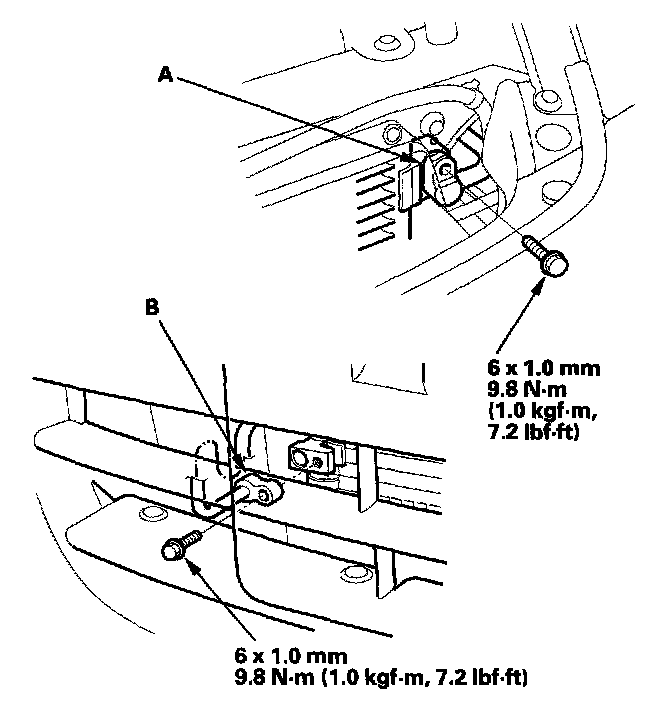 A

B

6 x 1.0 mm
9.8 N·m
(1.0 kgf·m,
7.2 lbf·ft)

6 x 1.0 mm
9.8 N·m (1.0 kgf·m, 7.2 lbf·ft)