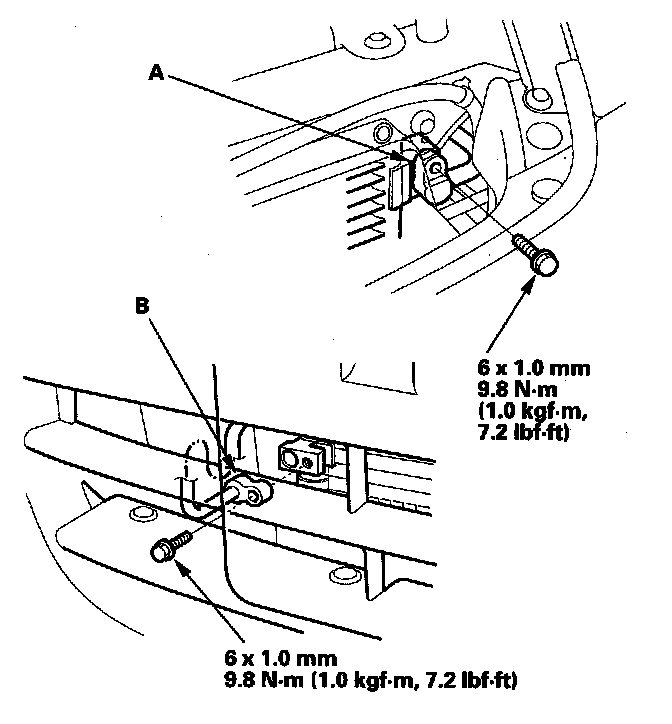 A

B

6 x 1.0 mm
9.8 N·m
(1.0 kgf·m,
7.2 lbf·ft)

6 x 1.0 mm
9.8 N·m (1.0 kgf·m, 7.2 lbf·ft)