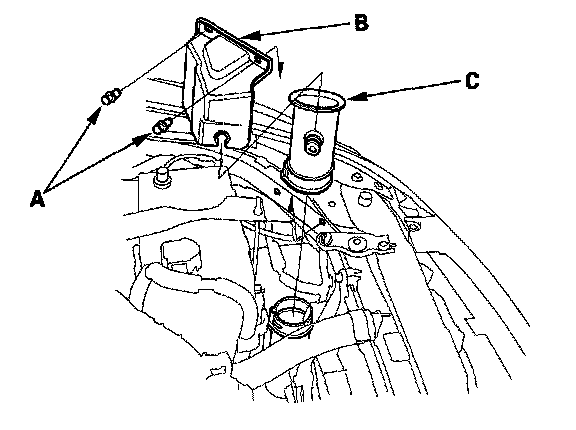 B
C
A