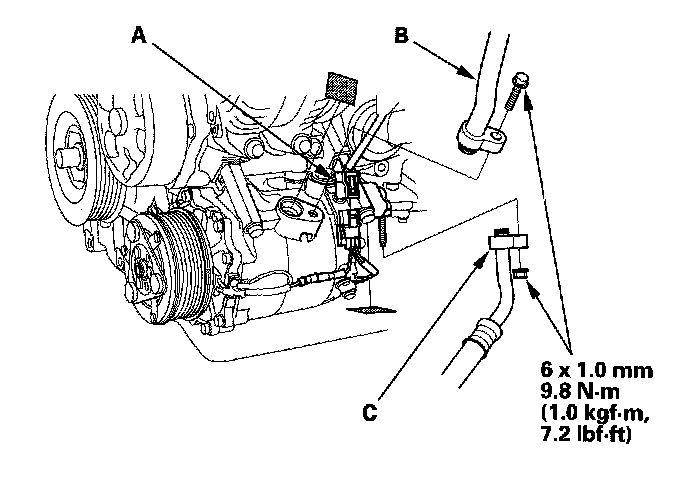 A

B

C

6 x 1.0 mm
9.8 N·m
(1.0 kgf·m,
7.2 lbf·ft)