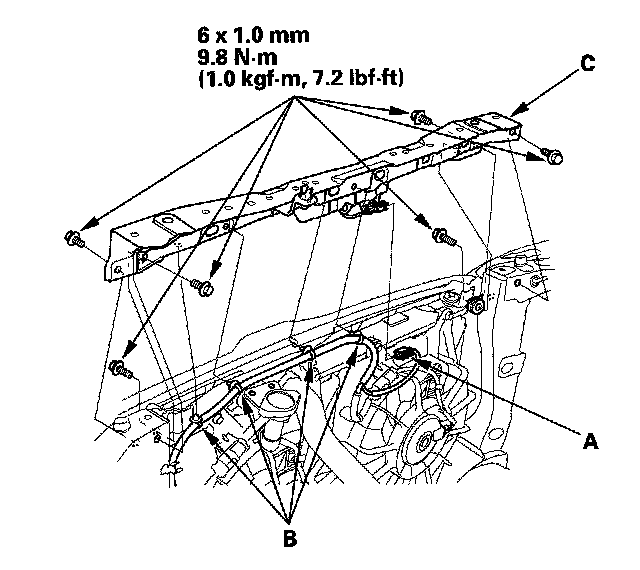 6 x 1.0 mm
9.8 N·m
(1.0 kgf·m, 7.2 lbf·ft)

C

A

B