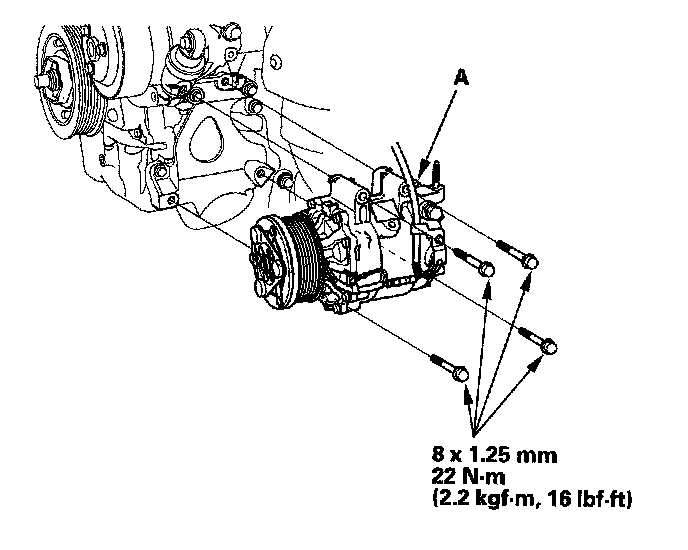 A

8 x 1.25 mm
22 N·m
(2.2 kgf·m, 16 lbf·ft)