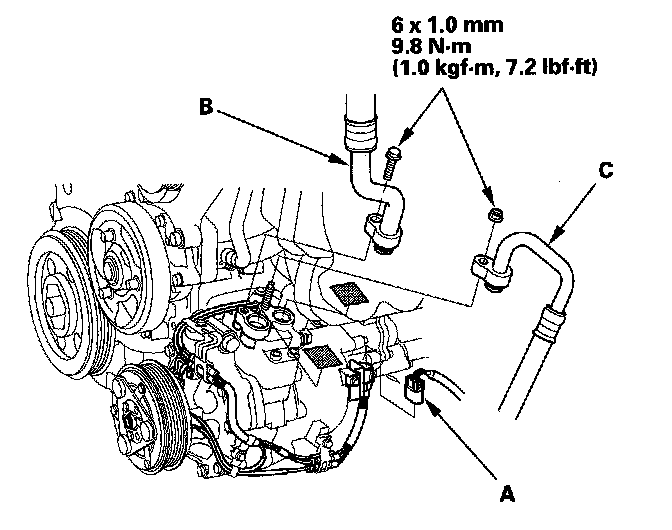 6 x 1.0 mm
9.8 N·m
(1.0 kgf·m, 7.2 lbf·ft)

B

C

A