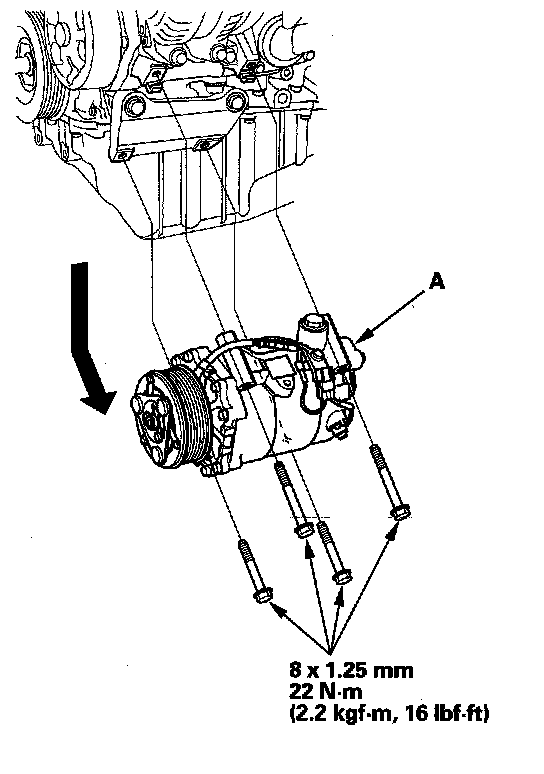 A

8 x 1.25 mm
22 N·m
(2.2 kgf·m, 16 lbf·ft)