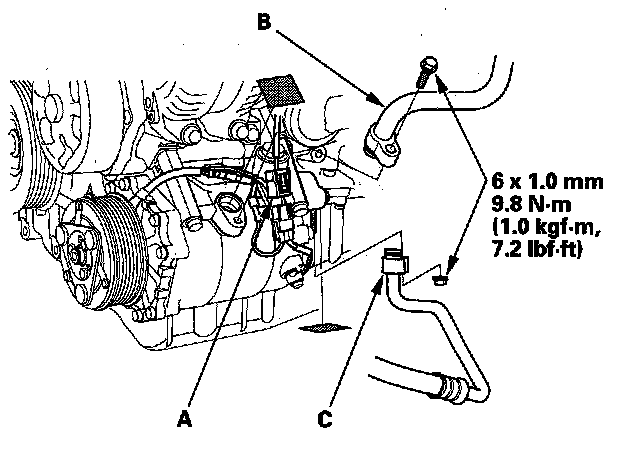 B

6 x 1.0 mm
9.8 N·m
(1.0 kgf·m,
7.2 lbf·ft)

A

C