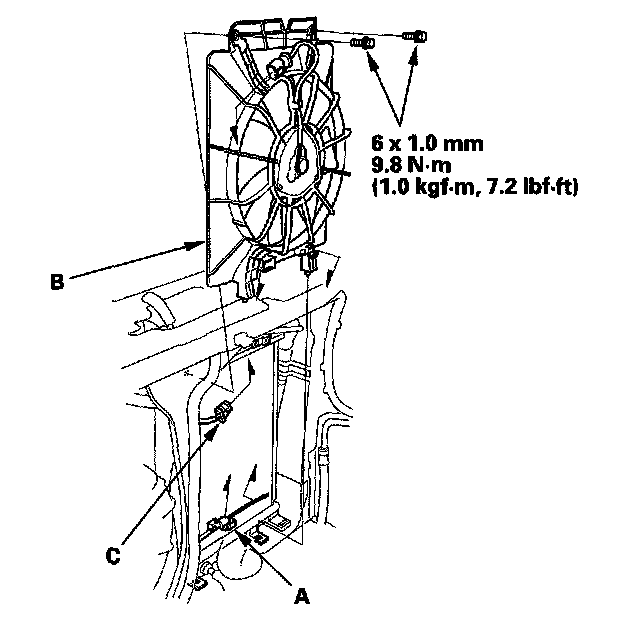 6 x 1.0 mm
9.8 N·m
(1.0 kgf·m, 7.2 lbf·ft)

B

C

A