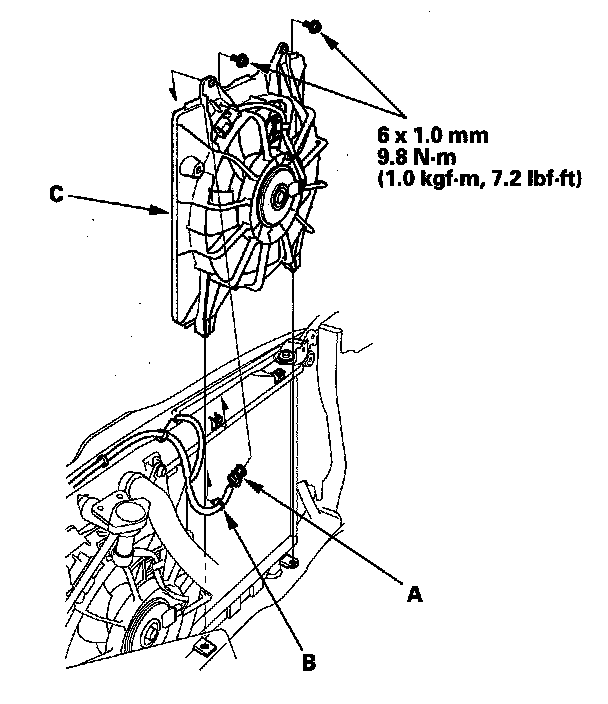 6 x 1.0 mm
9.8 N·m
(1.0 kgf·m, 7.2 lbf·ft)

C

A

B