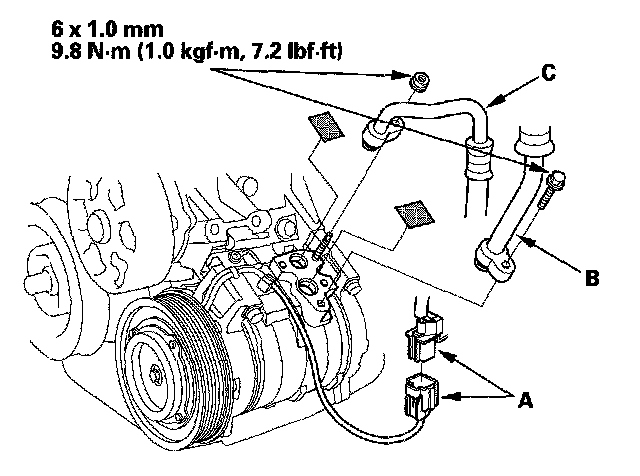 6 x 1.0 mm
9.8 N·m (1.0 kgf·m, 7.2 lbf·ft)

C

B

A