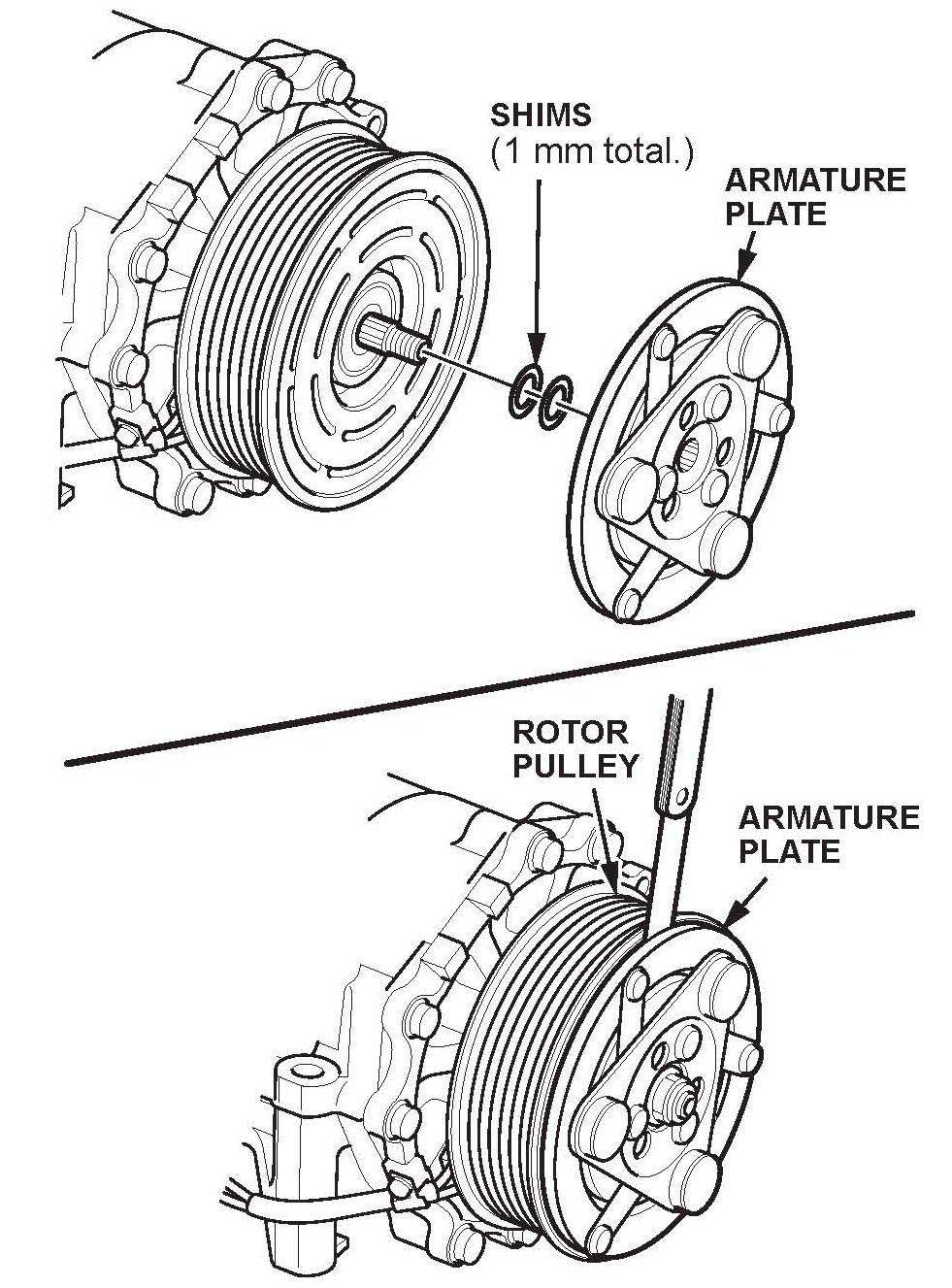 SHIMS
(1 mm total.)

ARMATURE
PLATE

ROTOR
PULLEY

ARMATURE
PLATE