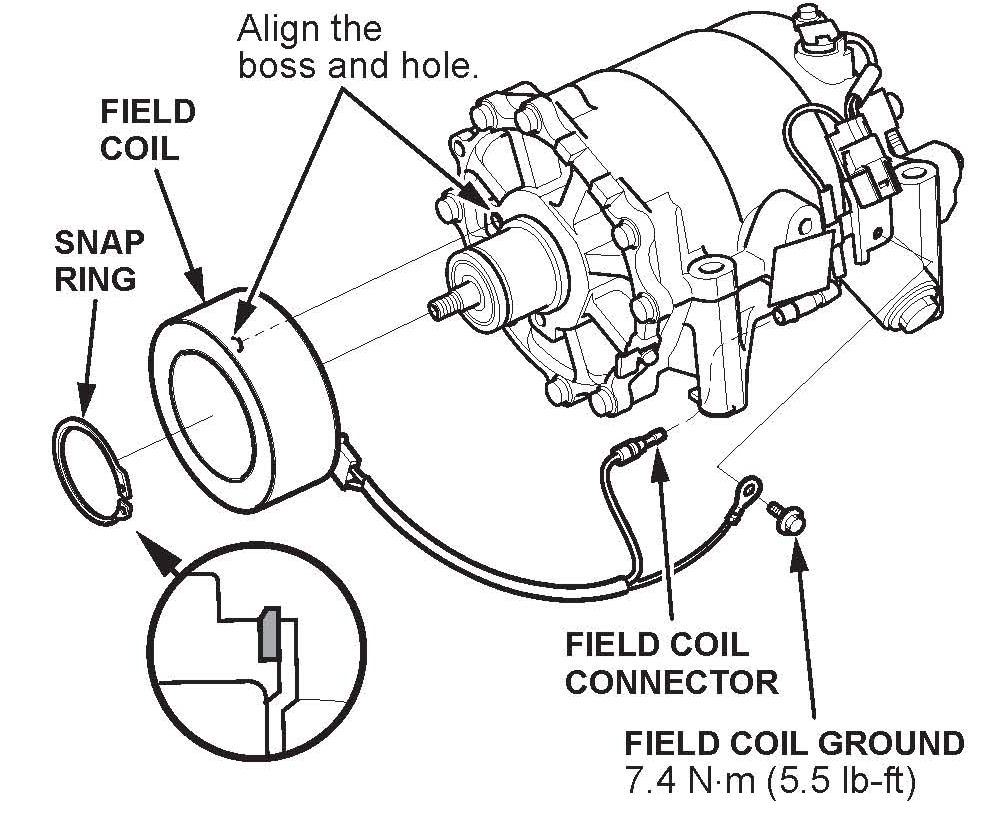 Align the boss and hole.

FIELD COIL

SNAP RING

FIELD COIL CONNECTOR

FIELD COIL GROUND
7.4 N·m (5.5 lb-ft)