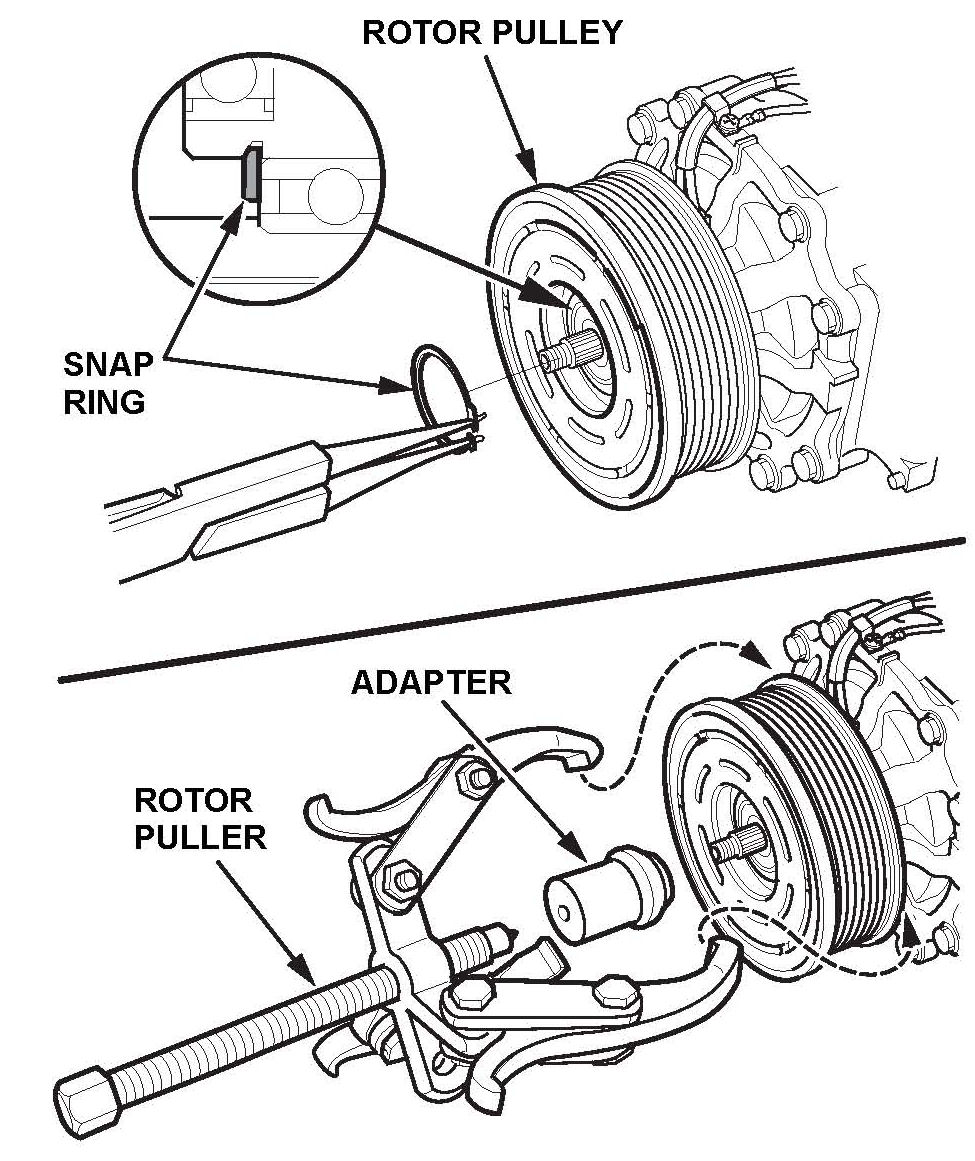 ROTOR PULLEY

SNAP RING

ADAPTER

ROTOR PULLER