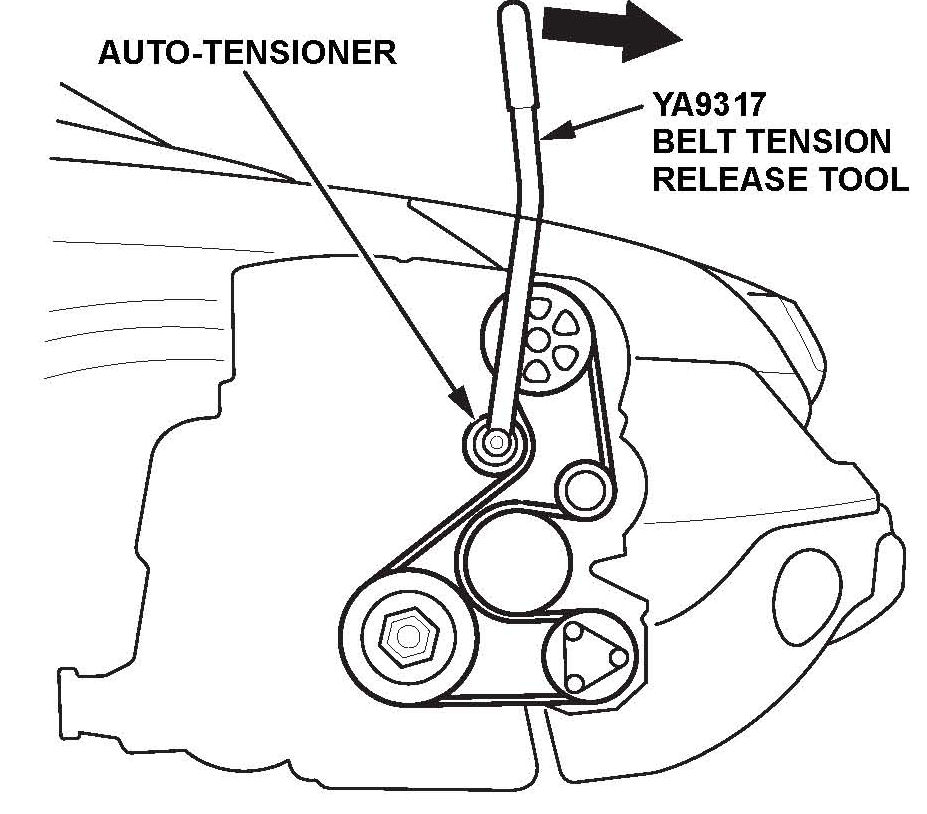 AUTO-TENSIONER

YA9317
BELT TENSION
RELEASE TOOL