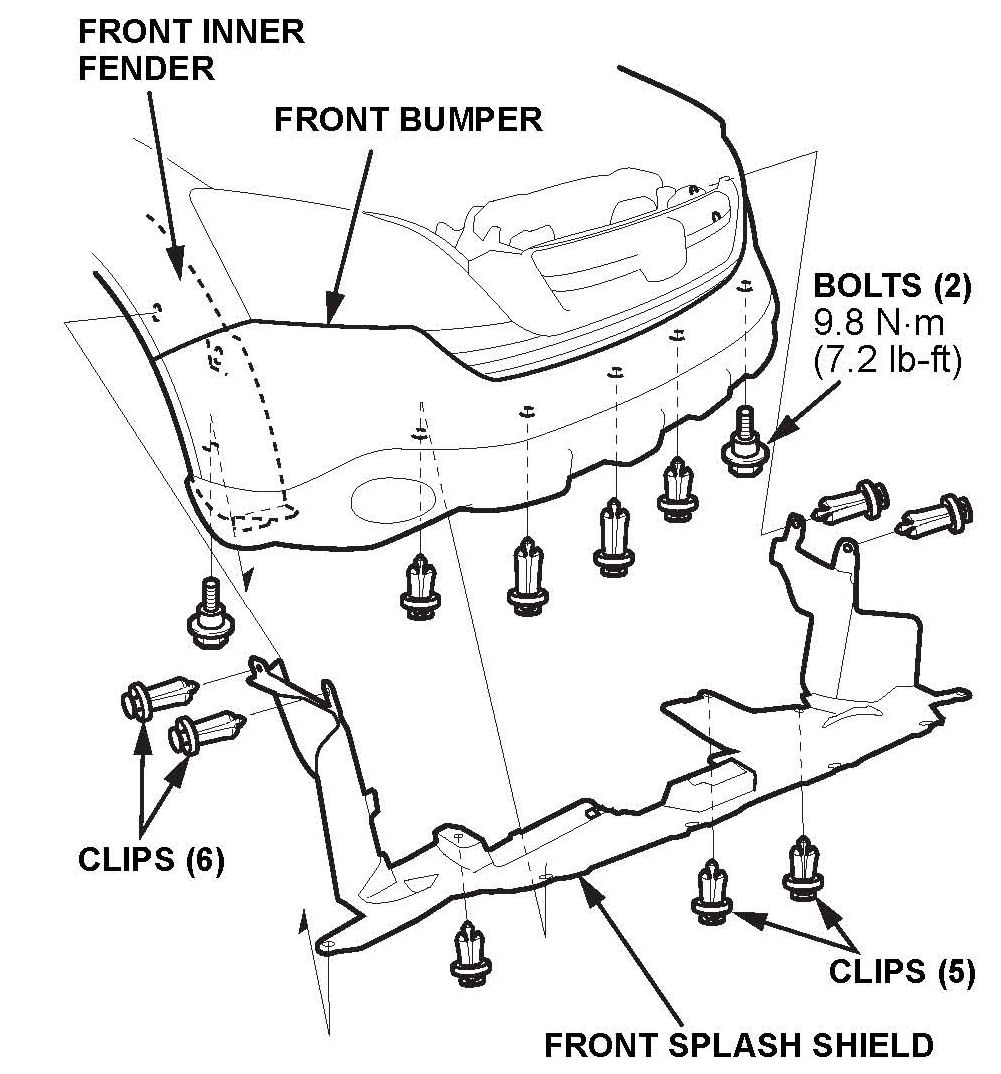 FRONT INNER FENDER

FRONT BUMPER

BOLTS (2)
9.8 N·m
(7.2 lb-ft)

CLIPS (6)

CLIPS (5)

FRONT SPLASH SHIELD