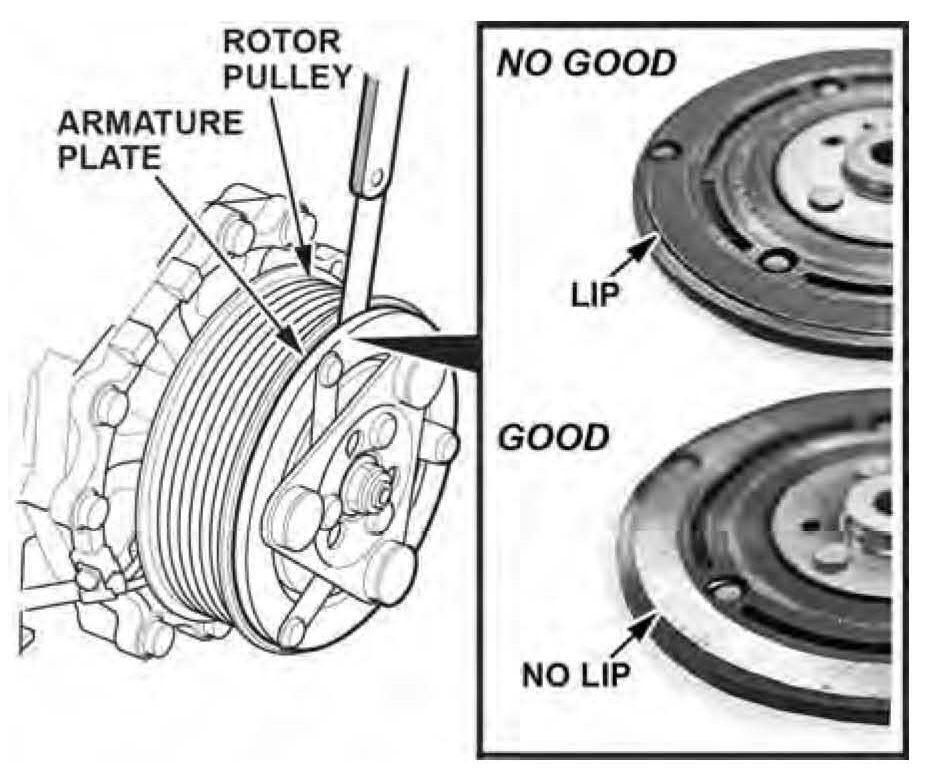 ROTOR PULLEY

ARMATURE PLATE

NO GOOD

LIP

GOOD

NO LIP