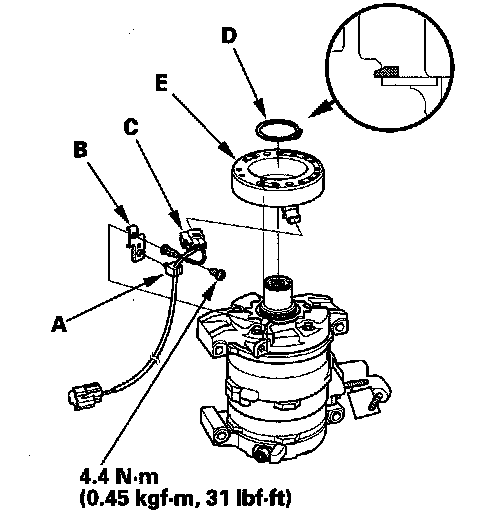 D
E
C
B
A
4.4 N·m
(0.45 kgf·m, 31 lbf·ft)