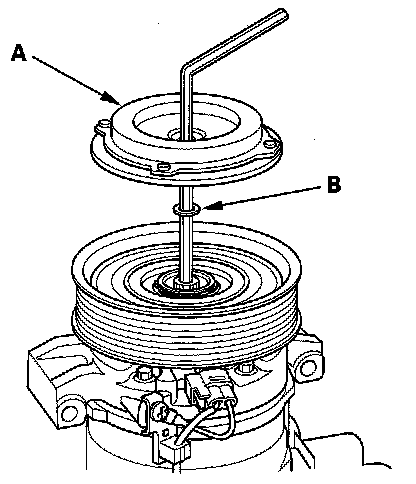 A

B